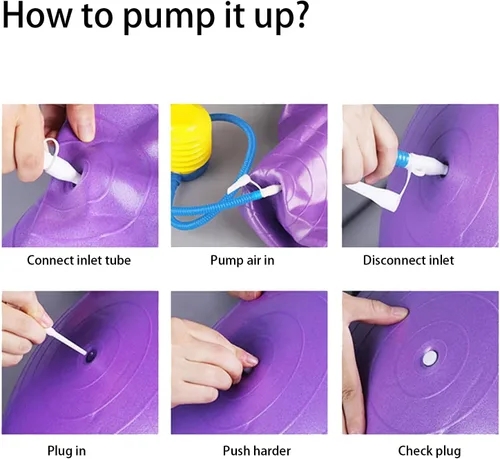 How to pump it up?

Connect inlet tube

Pump air in

Disconnect inlet

Plug in

Push harder

Check plug