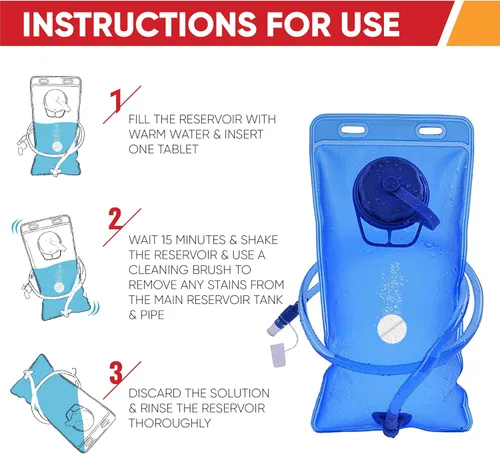 INSTRUCTIONS FOR USE

1

FILL THE RESERVOIR WITH WARM WATER & INSERT ONE TABLET

2

WAIT 15 MINUTES & SHAKE THE RESERVOIR & USE A CLEANING BRUSH TO REMOVE ANY STAINS FROM THE MAIN RESERVOIR TANK & PIPE

3

DISCARD THE SOLUTION & RINSE THE RESERVOIR THOROUGHLY