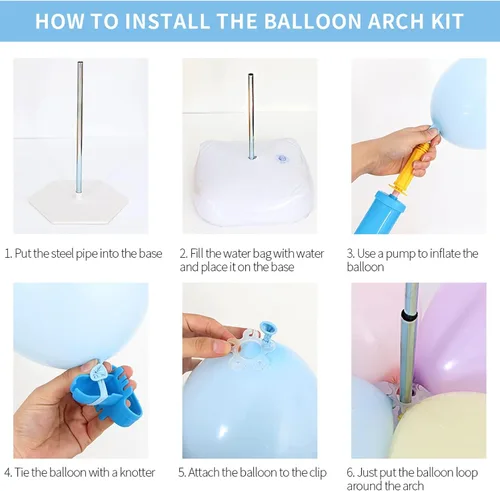 HOW TO INSTALL THE BALLOON ARCH KIT

1. Put the steel pipe into the base

2. Fill the water bag with water and place it on the base

3. Use a pump to inflate the balloon

4. Tie the balloon with a knotter

5. Attach the balloon to the clip

6. Just put the balloon loop around the arch