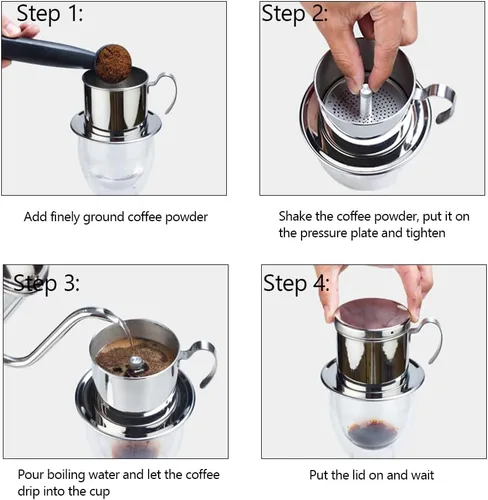 Step 1:

Add finely ground coffee powder

Step 2:

Shake the coffee powder, put it on the pressure plate and tighten

Step 3:

Pour boiling water and let the coffee drip into the cup

Step 4:

Put the lid on and wait