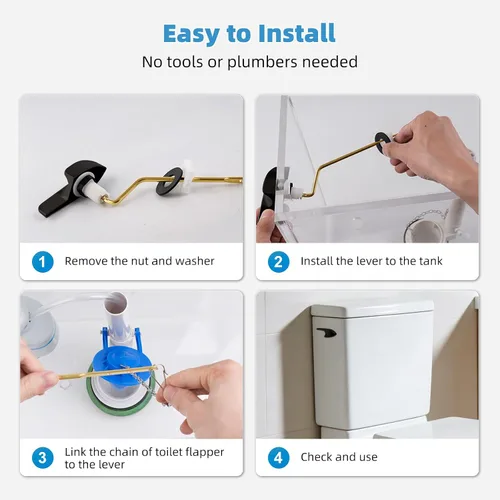 Easy to Install
No tools or plumbers needed

1 Remove the nut and washer

2 Install the lever to the tank

3 Link the chain of toilet flapper to the lever

4 Check and use