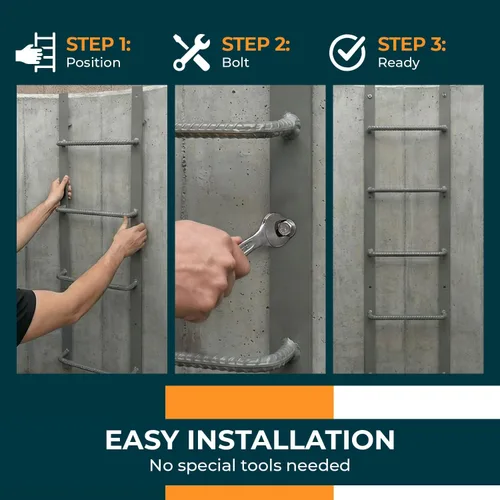 STEP 1:
Position

STEP 2:
Bolt

STEP 3:
Ready

EASY INSTALLATION
No special tools needed