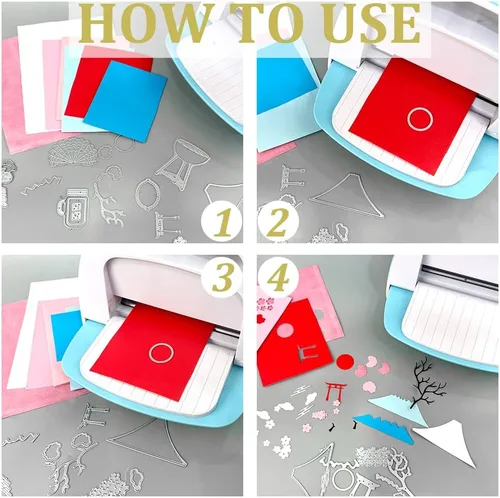 HOW TO USE

1

2

3

4