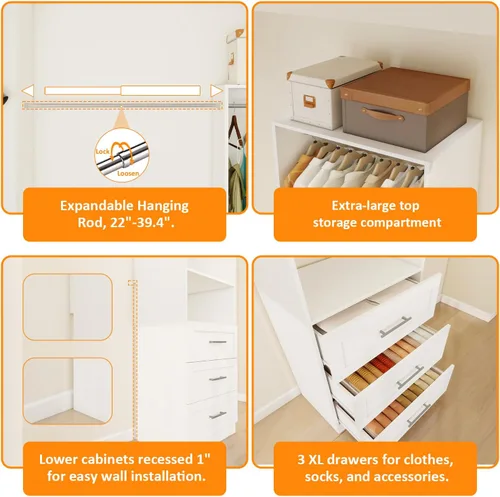 Lock
Loosen

Expandable Hanging Rod, 22"-39.4".

Extra-large top storage compartment

Lower cabinets recessed 1" for easy wall installation.

3 XL drawers for clothes, socks, and accessories.