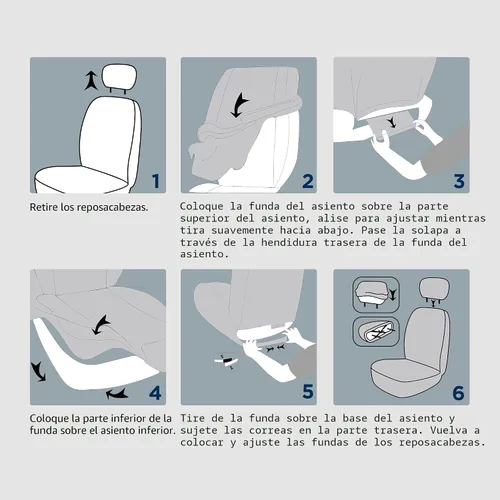 1

2

3

Retire los reposacabezas.

Coloque la funda del asiento sobre la parte superior del asiento, alise para ajustar mientras tira suavemente hacia abajo. Pase la solapa a través de la hendidura trasera de la funda del asiento.

4

5

6

Coloque la parte inferior de la funda sobre el asiento inferior.

Tire de la funda sobre la base del asiento y sujete las correas en la parte trasera. Vuelva a colocar y ajuste las fundas de los reposacabezas.