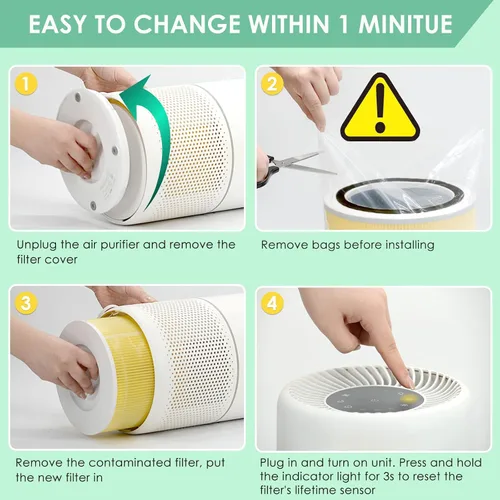 EASY TO CHANGE WITHIN 1 MINITUE

1

Unplug the air purifier and remove the filter cover

2

Remove bags before installing

3

Remove the contaminated filter, put the new filter in

4

Plug in and turn on unit. Press and hold the indicator light for 3s to reset the filter's lifetime sensor