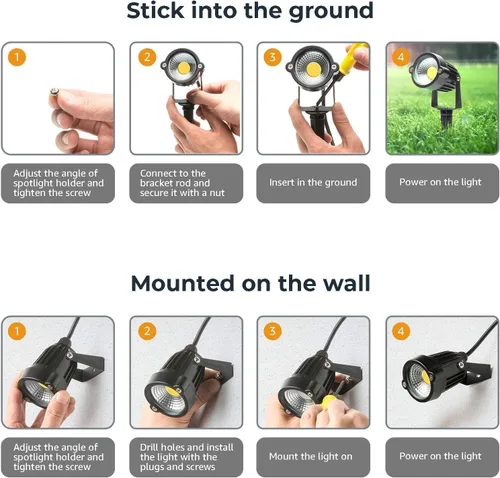 Stick into the ground

1

2

3

4

Adjust the angle of spotlight holder and tighten the screw

Connect to the bracket rod and secure it with a nut

Insert in the ground

Power on the light

Mounted on the wall

1

2

3

4

Adjust the angle of spotlight holder and tighten the screw

Drill holes and install the light with the plugs and screws

Mount the light on

Power on the light