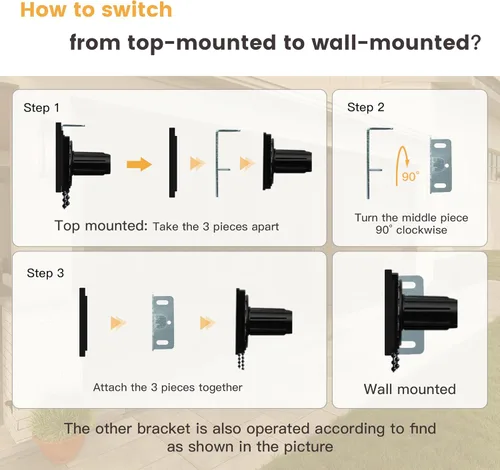 How to switch

from top-mounted to wall-mounted?

Step 1

Top mounted: Take the 3 pieces apart

Step 2

90°

Turn the middle piece 90° clockwise

Step 3

Attach the 3 pieces together

Wall mounted

The other bracket is also operated according to find as shown in the picture