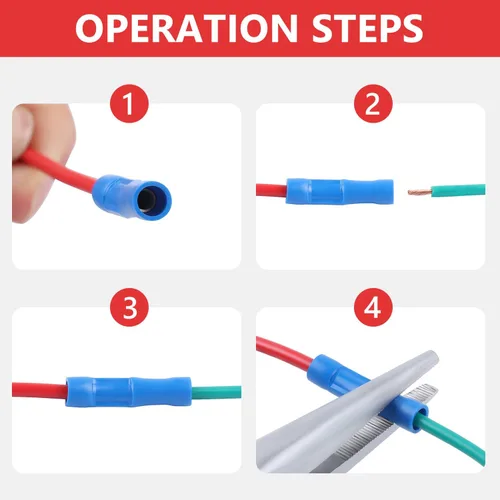 OPERATION STEPS

1

2

3

4