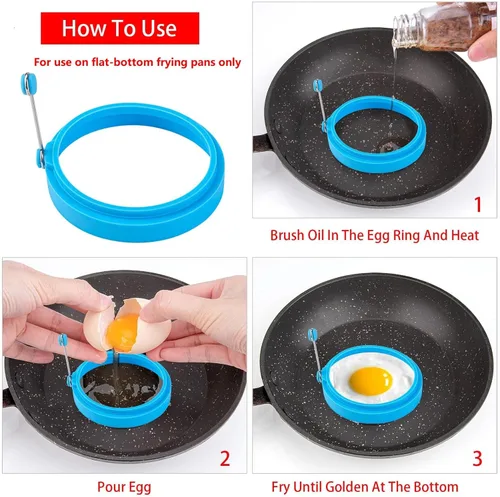 How To Use

For use on flat-bottom frying pans only

1

Brush Oil In The Egg Ring And Heat

2

Pour Egg

3

Fry Until Golden At The Bottom