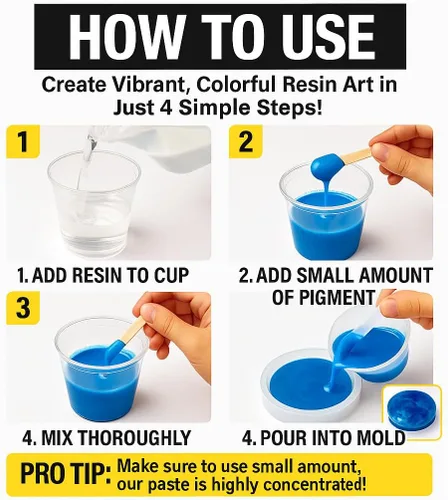 HOW TO USE

Create Vibrant, Colorful Resin Art in Just 4 Simple Steps!

1

1. ADD RESIN TO CUP

2

2. ADD SMALL AMOUNT OF PIGMENT

3

4. MIX THOROUGHLY

4. POUR INTO MOLD

PRO TIP: Make sure to use small amount, our paste is highly concentrated!