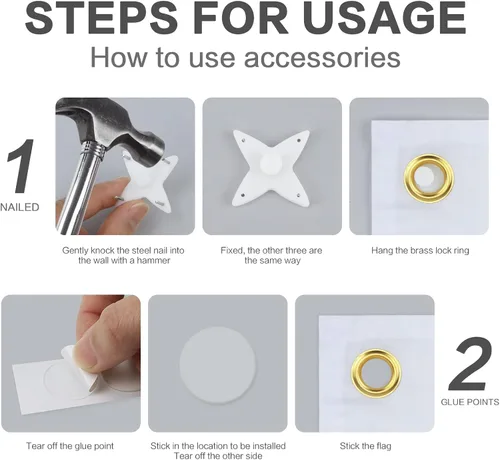 STEPS FOR USAGE

How to use accessories

1
NAILED

Gently knock the steel nail into the wall with a hammer

Fixed, the other three are the same way

Hang the brass lock ring

Tear off the glue point

Stick in the location to be installed Tear off the other side

Stick the flag

2
GLUE POINTS