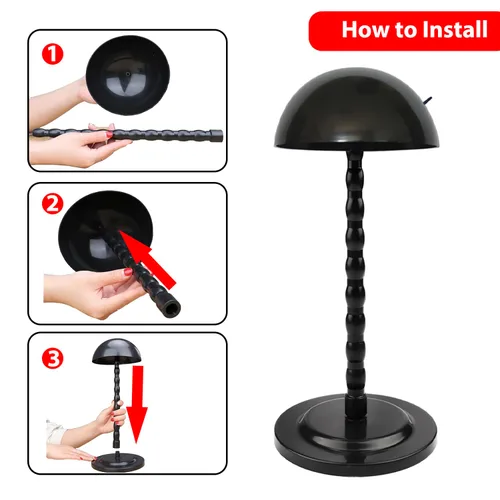 How to Install

1

2

3