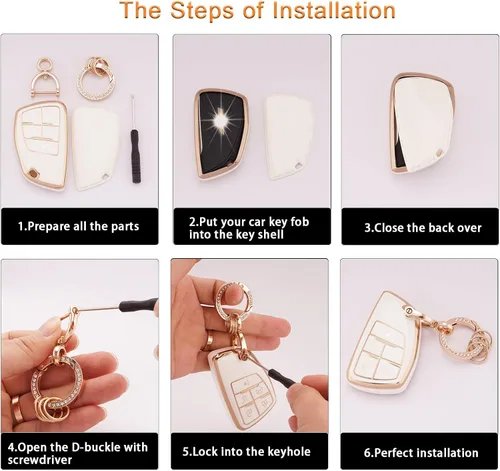 The Steps of Installation

1.Prepare all the parts

2.Put your car key fob into the key shell

3.Close the back over

4.Open the D-buckle with screwdriver

5.Lock into the keyhole

6.Perfect installation