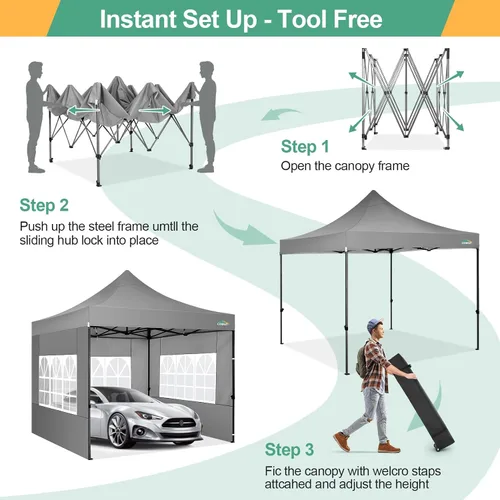 Instant Set Up - Tool Free

Step 1
Open the canopy frame

Step 2
Push up the steel frame umtll the sliding hub lock into place

Step 3
Fic the canopy with welcro staps attcahed and adjust the height