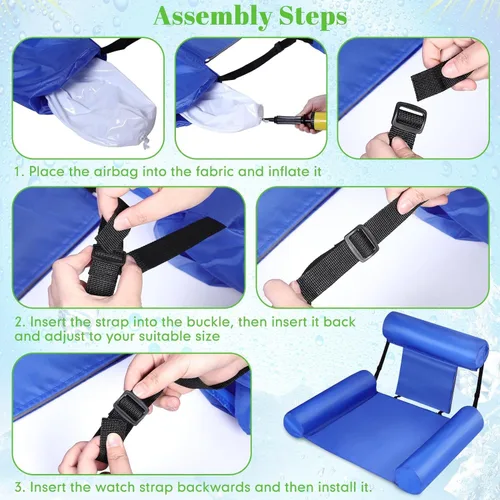 Assembly Steps

1. Place the airbag into the fabric and inflate it

2. Insert the strap into the buckle, then insert it back and adjust to your suitable size

3. Insert the watch strap backwards and then install it.