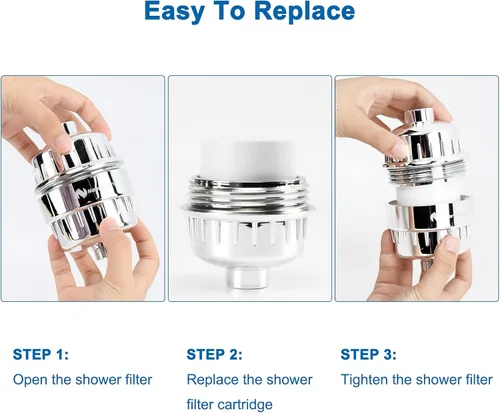 Easy To Replace

STEP 1:
Open the shower filter

STEP 2:
Replace the shower filter cartridge

STEP 3:
Tighten the shower filter