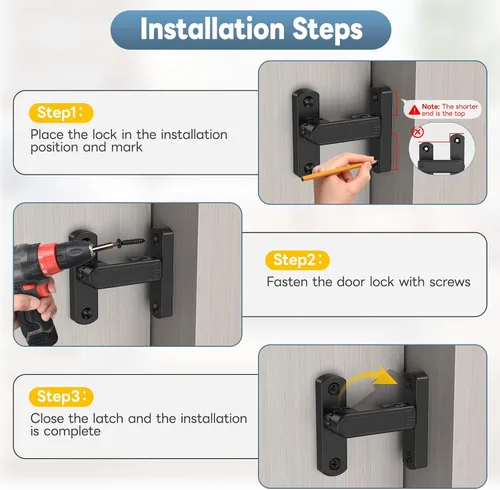 Installation Steps

Step1：

Place the lock in the installation position and mark

Note: The shorter end is the top

Step2：

Fasten the door lock with screws

Step3：

Close the latch and the installation is complete