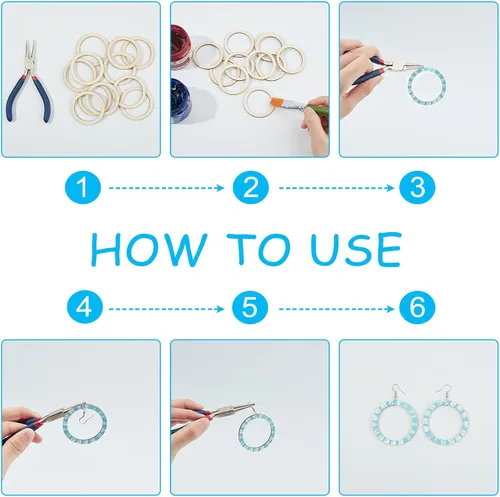 1
2
3
HOW TO USE
4
5
6