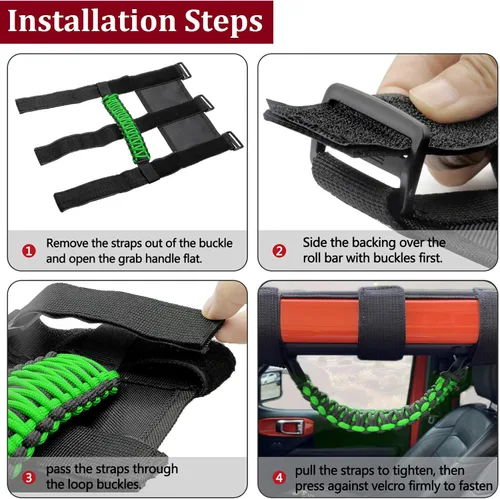 Installation Steps

1 Remove the straps out of the buckle and open the grab handle flat.

2 Side the backing over the roll bar with buckles first.

3 pass the straps through the loop buckles.

4 pull the straps to tighten, then press against velcro firmly to fasten