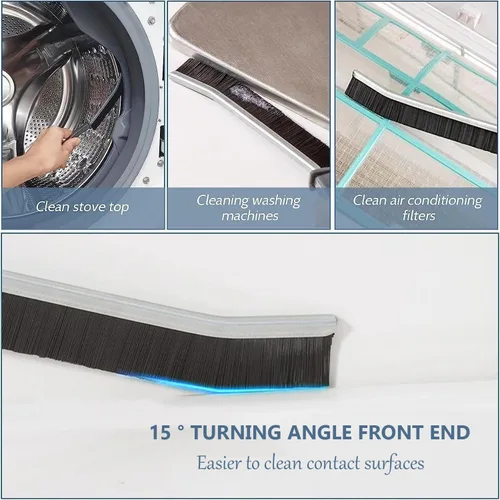 Clean stove top

Cleaning washing machines

Clean air conditioning filters

15 ° TURNING ANGLE FRONT END

Easier to clean contact surfaces