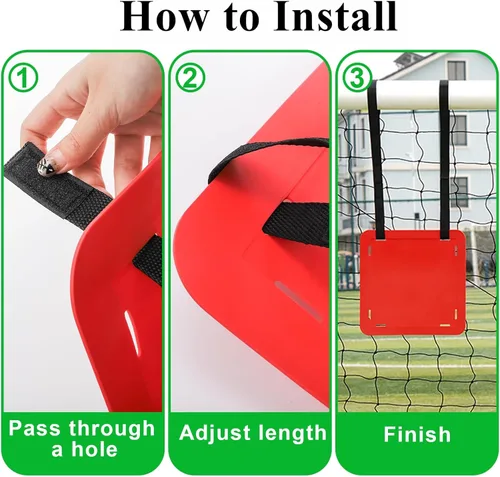 How to Install

①

Pass through a hole

②

Adjust length

③

Finish