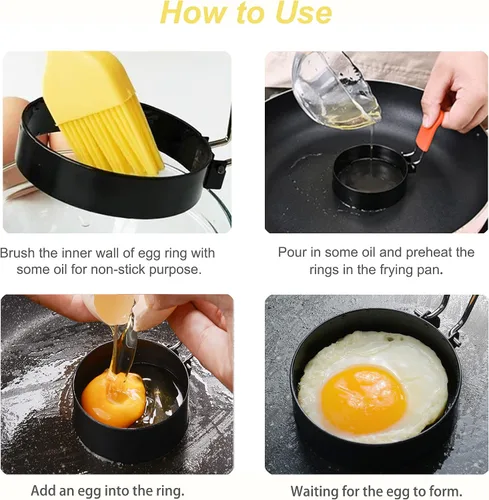 How to Use

Brush the inner wall of egg ring with some oil for non-stick purpose.

Pour in some oil and preheat the rings in the frying pan.

Add an egg into the ring.

Waiting for the egg to form.