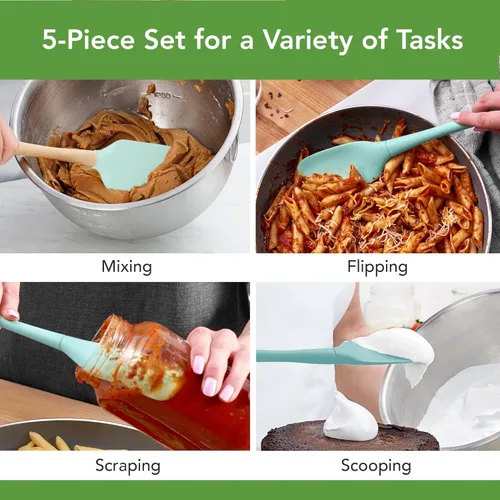 5-Piece Set for a Variety of Tasks

Mixing

Flipping

Scraping

Scooping