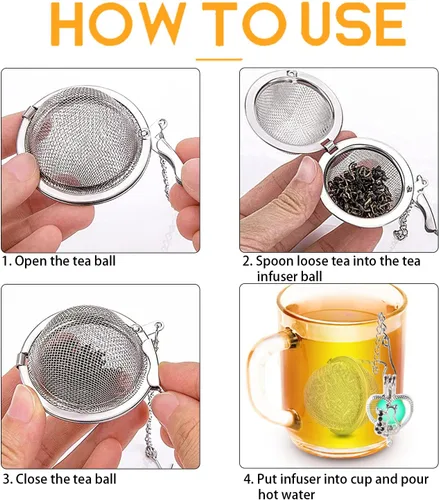 HOW TO USE

1. Open the tea ball

2. Spoon loose tea into the tea infuser ball

3. Close the tea ball

4. Put infuser into cup and pour hot water