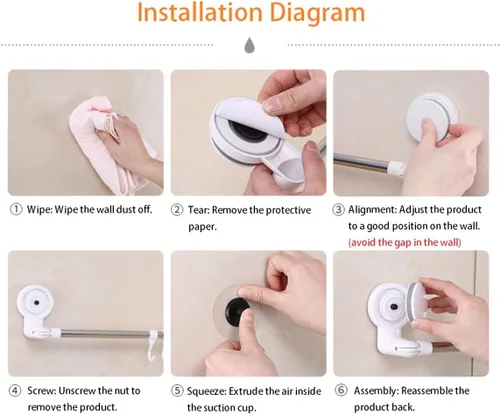 Installation Diagram

① Wipe: Wipe the wall dust off.

② Tear: Remove the protective paper.

③ Alignment: Adjust the product to a good position on the wall. (avoid the gap in the wall)

④ Screw: Unscrew the nut to remove the product.

⑤ Squeeze: Extrude the air inside the suction cup.

⑥ Assembly: Reassemble the product back.