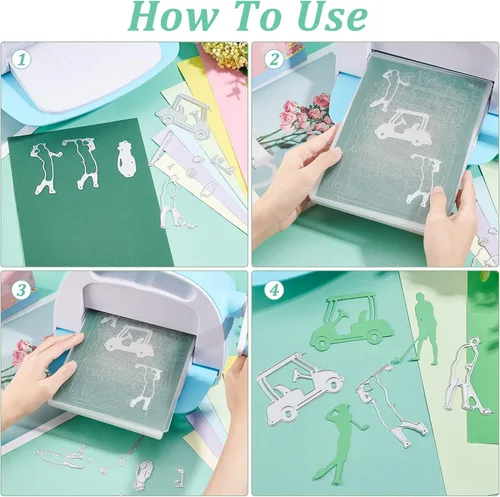 How To Use

1

2

3

4