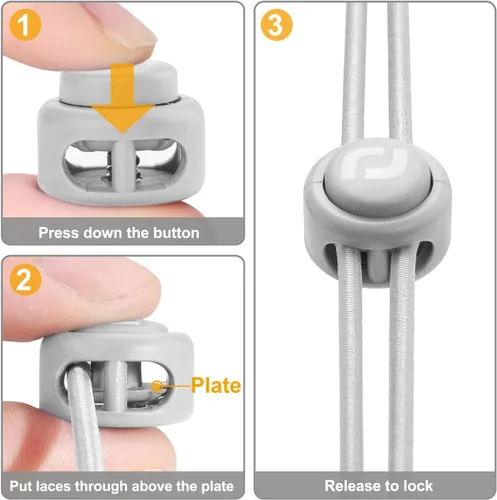 1

Press down the button

2

Plate

Put laces through above the plate

3

Release to lock