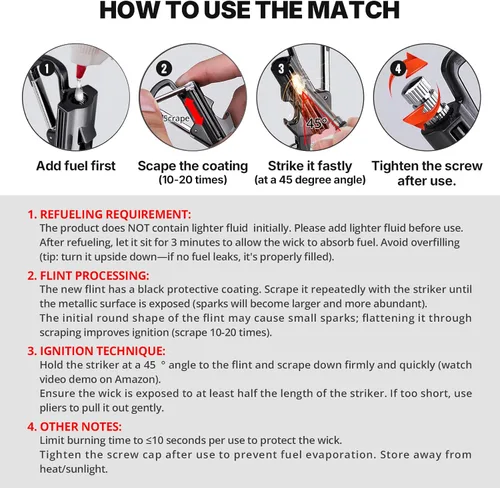 HOW TO USE THE MATCH

1

2

Scrape

3

45°

4

Add fuel first

Scape the coating (10-20 times)

Strike it fastly (at a 45 degree angle)

Tighten the screw after use.

1. REFUELING REQUIREMENT:
The product does NOT contain lighter fluid initially. Please add lighter fluid before use. After refueling, let it sit for 3 minutes to allow the wick to absorb fuel. Avoid overfilling (tip: turn it upside down—if no fuel leaks, it's properly filled).

2. FLINT PROCESSING:
The new flint has a black protective coating. Scrape it repeatedly with the striker until the metallic surface is exposed (sparks will become larger and more abundant).
The initial round shape of the flint may cause small sparks; flattening it through scraping improves ignition (scrape 10-20 times).

3. IGNITION TECHNIQUE:
Hold the striker at a 45 ° angle to the flint and scrape down firmly and quickly (watch video demo on Amazon).
Ensure the wick is exposed to at least half the length of the striker. If too short, use pliers to pull it out gently.

4. OTHER NOTES:
Limit burning time to ≤10 seconds per use to protect the wick.
Tighten the screw cap after use to prevent fuel evaporation. Store away from heat/sunlight.