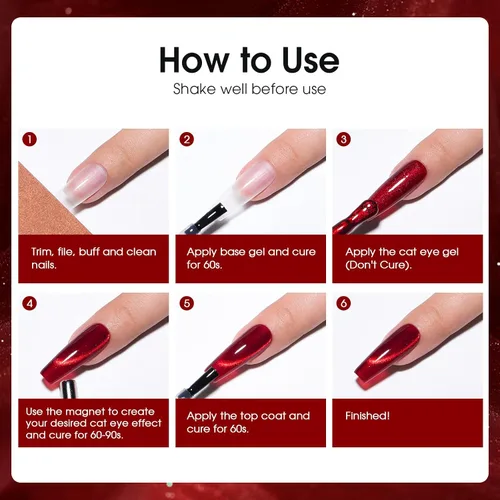 How to Use

Shake well before use

1
Trim, file, buff and clean nails.

2
Apply base gel and cure for 60s.

3
Apply the cat eye gel (Don't Cure).

4
Use the magnet to create your desired cat eye effect and cure for 60-90s.

5
Apply the top coat and cure for 60s.

6
Finished!