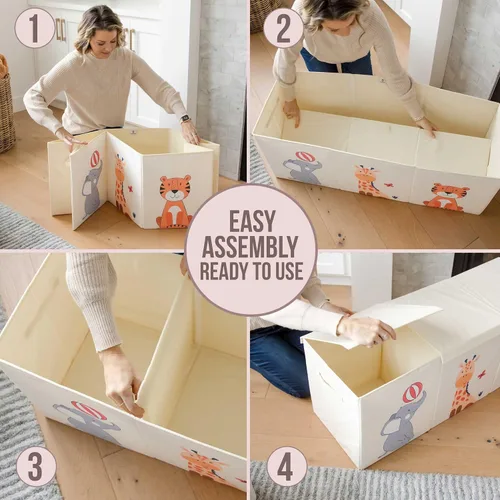 1

2

EASY ASSEMBLY READY TO USE

3

4