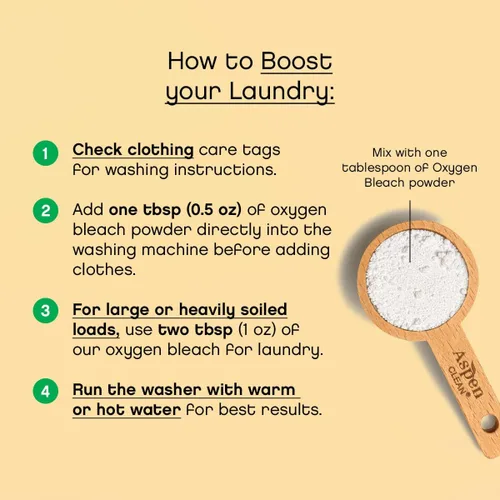 How to Boost your Laundry:

1 Check clothing care tags for washing instructions.

2 Add one tbsp (0.5 oz) of oxygen bleach powder directly into the washing machine before adding clothes.

3 For large or heavily soiled loads, use two tbsp (1 oz) of our oxygen bleach for laundry.

4 Run the washer with warm or hot water for best results.

Mix with one tablespoon of Oxygen Bleach powder

Aspen CLEAN®