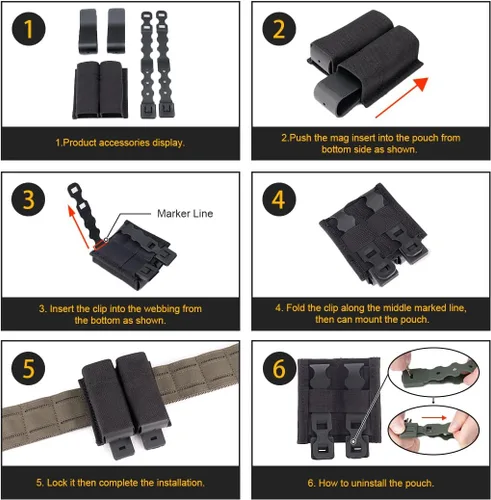 1

1.Product accessories display.

2

2.Push the mag insert into the pouch from bottom side as shown.

3

Marker Line

3. Insert the clip into the webbing from the bottom as shown.

4

4. Fold the clip along the middle marked line, then can mount the pouch.

5

5. Lock it then complete the installation.

6

6. How to uninstall the pouch.