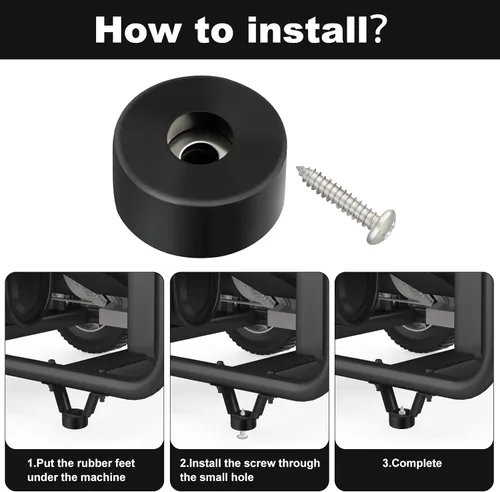 How to install?

1.Put the rubber feet under the machine

2.Install the screw through the small hole

3.Complete