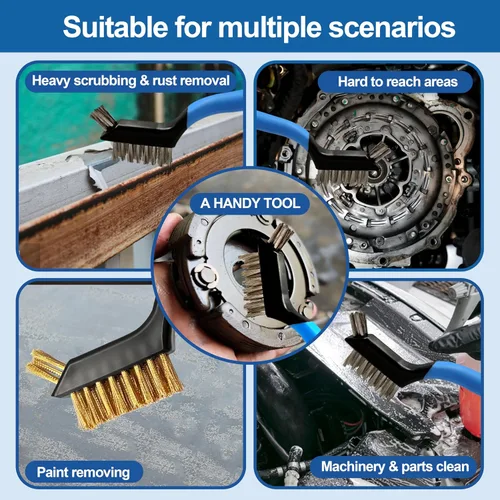 Suitable for multiple scenarios

Heavy scrubbing & rust removal

Hard to reach areas

A HANDY TOOL

Paint removing

Machinery & parts clean