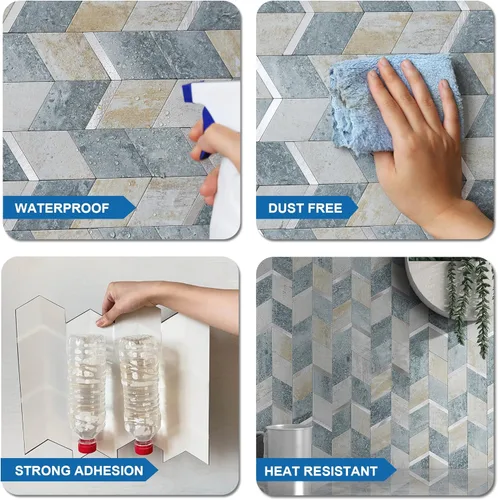 WATERPROOF

DUST FREE

STRONG ADHESION

HEAT RESISTANT