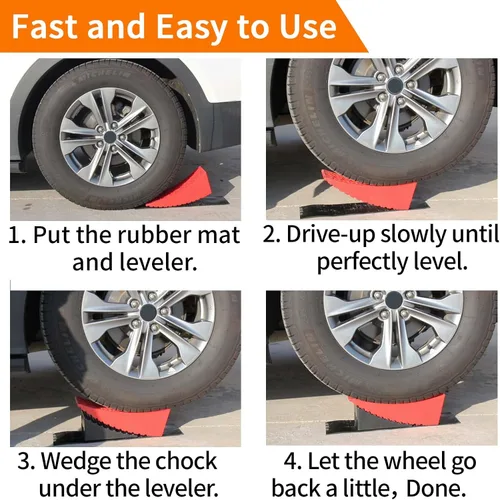 Fast and Easy to Use

MICHELIN

1. Put the rubber mat and leveler.

MICHELIN

2. Drive-up slowly until perfectly level.

3. Wedge the chock under the leveler.

4. Let the wheel go back a little, Done.