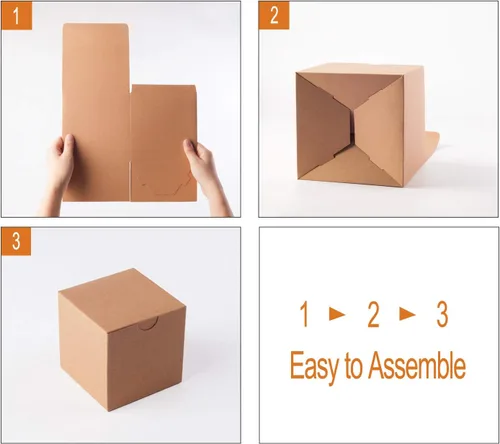 1

2

3

1 ► 2 ► 3

Easy to Assemble