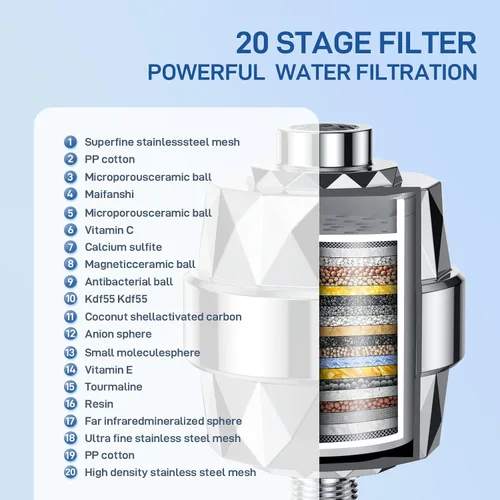 20 STAGE FILTER
POWERFUL WATER FILTRATION

1 Superfine stainlesssteel mesh
2 PP cotton
3 Microporousceramic ball
4 Maifanshi
5 Microporousceramic ball
6 Vitamin C
7 Calcium sulfite
8 Magneticceramic ball
9 Antibacterial ball
10 Kdf55 Kdf55
11 Coconut shellactivated carbon
12 Anion sphere
13 Small moleculesphere
14 Vitamin E
15 Tourmaline
16 Resin
17 Far infraredmineralized sphere
18 Ultra fine stainless steel mesh
19 PP cotton
20 High density stainless steel mesh