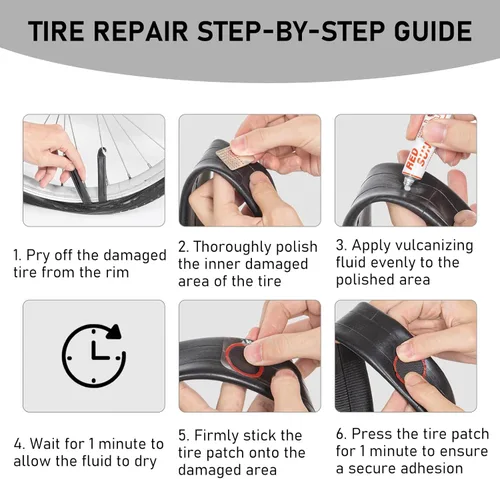 TIRE REPAIR STEP-BY-STEP GUIDE

RED SUN

1. Pry off the damaged tire from the rim

2. Thoroughly polish the inner damaged area of the tire

3. Apply vulcanizing fluid evenly to the polished area

4. Wait for 1 minute to allow the fluid to dry

5. Firmly stick the tire patch onto the damaged area

6. Press the tire patch for 1 minute to ensure a secure adhesion