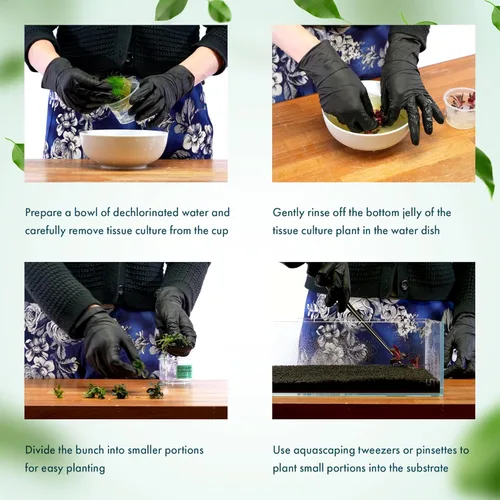 Prepare a bowl of dechlorinated water and carefully remove tissue culture from the cup

Gently rinse off the bottom jelly of the tissue culture plant in the water dish

Divide the bunch into smaller portions for easy planting

Use aquascaping tweezers or pinsettes to plant small portions into the substrate