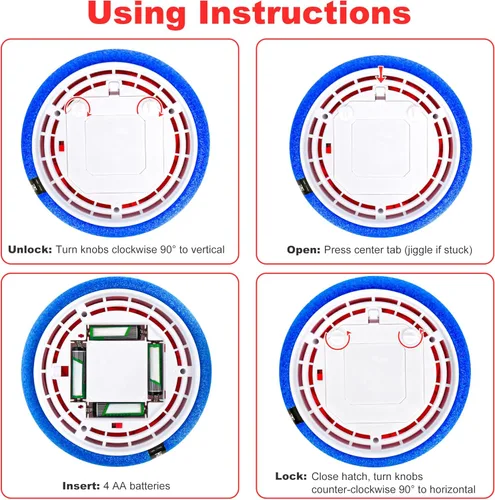 Using Instructions

Unlock: Turn knobs clockwise 90° to vertical

Open: Press center tab (jiggle if stuck)

Insert: 4 AA batteries

Lock: Close hatch, turn knobs counter-clockwise 90° to horizontal