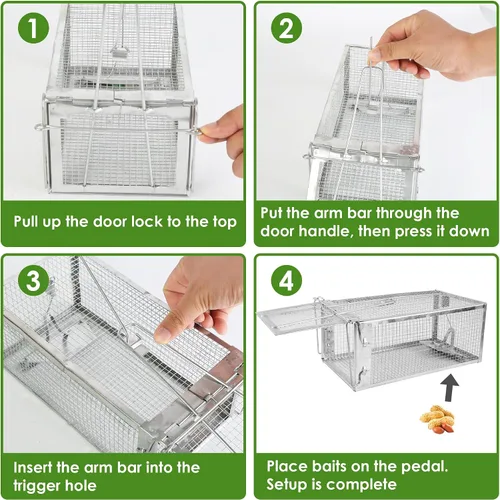 1

Pull up the door lock to the top

2

Put the arm bar through the door handle, then press it down

3

Insert the arm bar into the trigger hole

4

Place baits on the pedal. Setup is complete