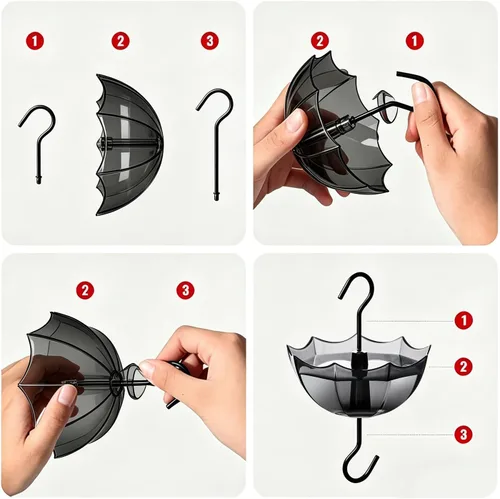 1 2 3

2 1

2 3

1
2
3