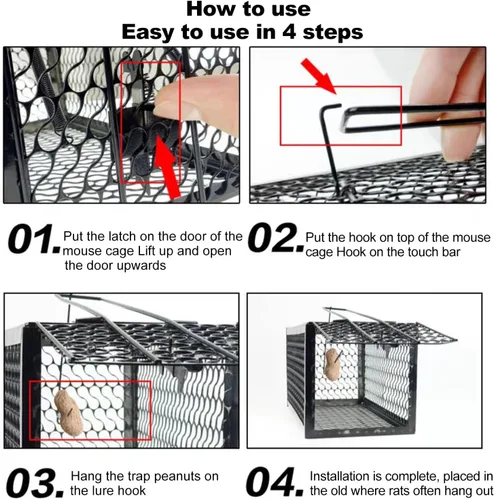 How to use
Easy to use in 4 steps

01. Put the latch on the door of the mouse cage Lift up and open the door upwards

02. Put the hook on top of the mouse cage Hook on the touch bar

03. Hang the trap peanuts on the lure hook

04. Installation is complete, placed in the old where rats often hang out