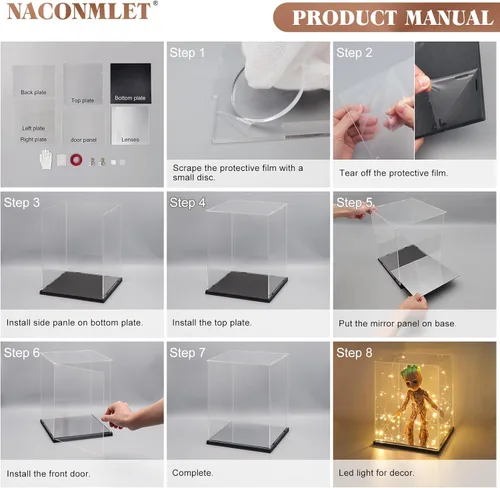 NACONMLET®

PRODUCT MANUAL

Back plate
Top plate
Bottom plate
Left plate
Right plate
door panel
Lenses

Step 1
Scrape the protective film with a small disc.

Step 2
Tear off the protective film.

Step 3
Install side panle on bottom plate.

Step 4
Install the top plate.

Step 5
Put the mirror panel on base.

Step 6
Install the front door.

Step 7
Complete.

Step 8
Led light for decor.